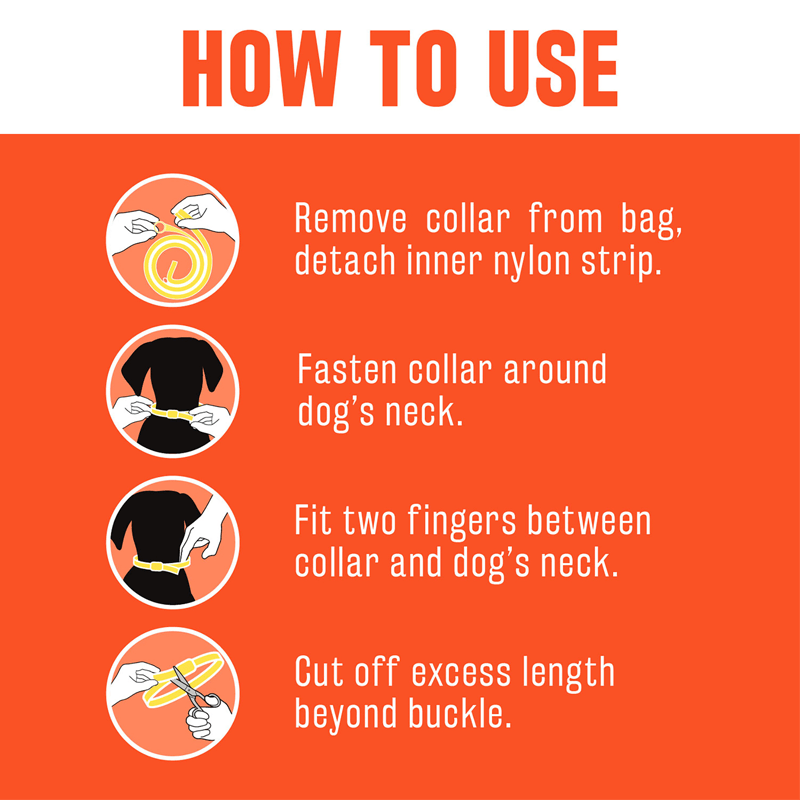 HOW TO USE

Remove collar from bag, detach inner nylon strip.

Fasten collar around dog's neck.

Fit two fingers between collar and dog's neck.

Cut off excess length beyond buckle.